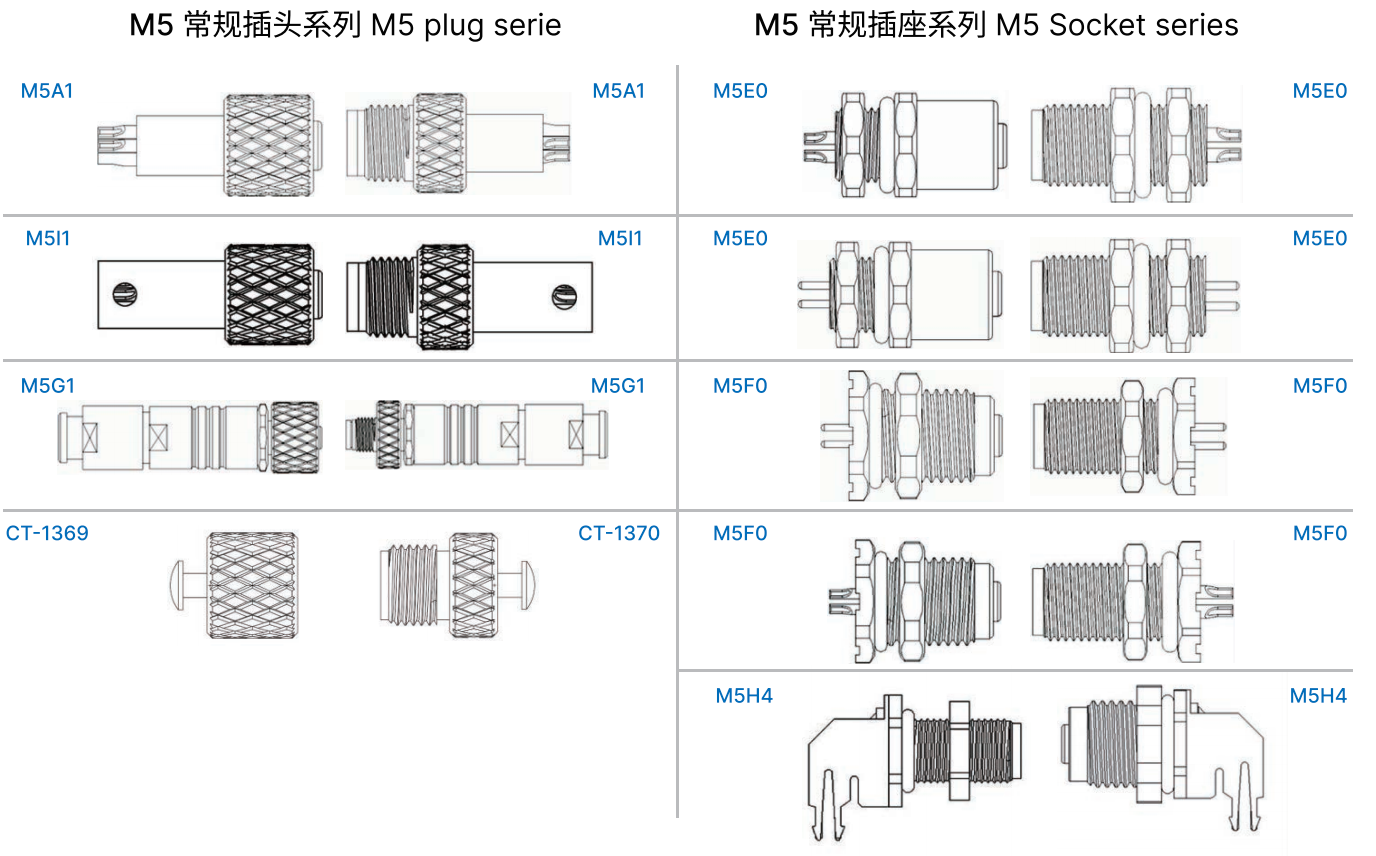 M5 常规插头系列 M5 plug serie

M5A1 M5A1

M5I1 M5I1

M5G1 M5G1

CT-1369 CT-1370

M5 常规插座系列 M5 Socket series

M5E0 M5E0

M5E0 M5E0

M5F0 M5F0

M5F0 M5F0

M5H4 M5H4